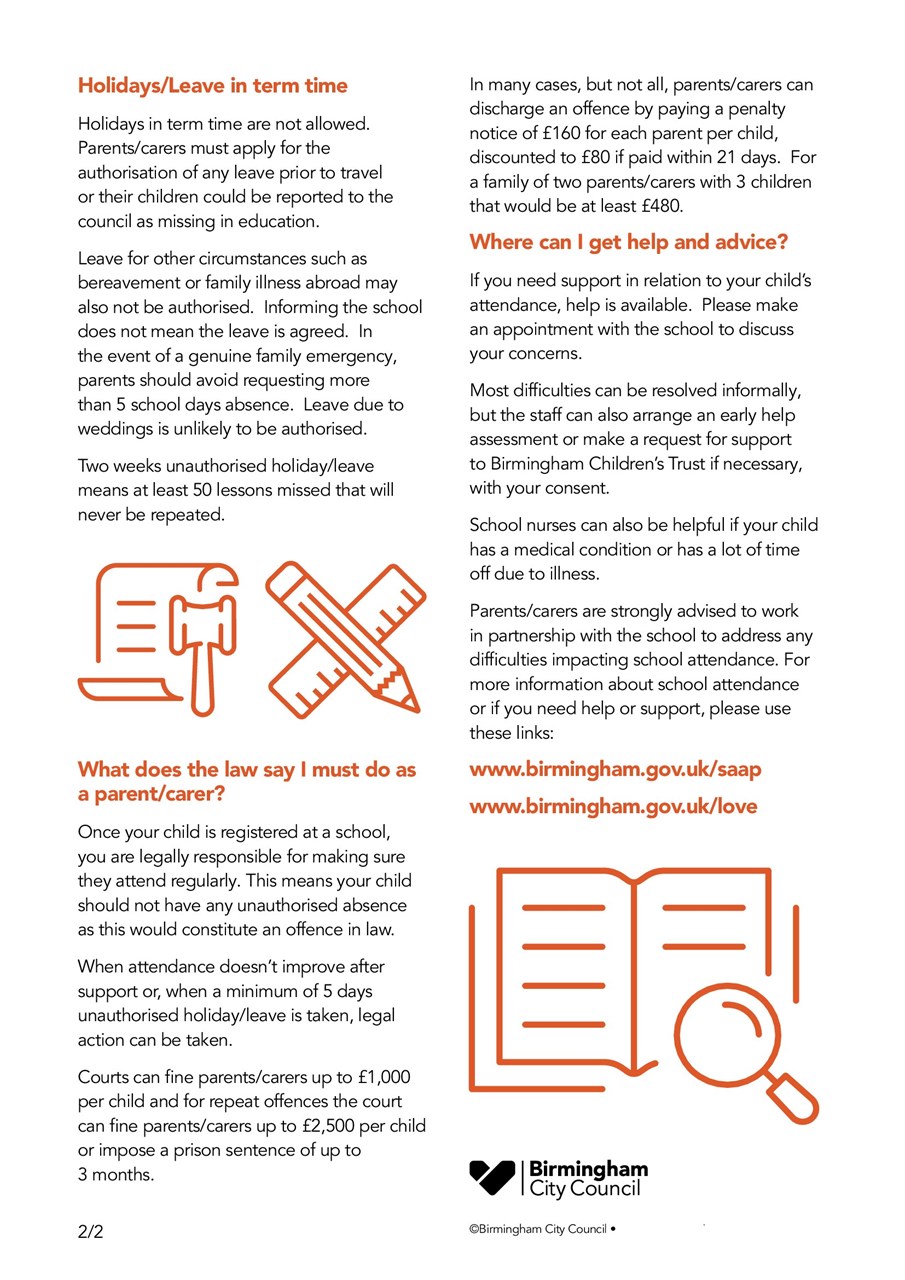 Holidays/Leave in term time

Holidays in term time are not allowed. Parents/carers must apply for the authorisation of any leave prior to travel or their children could be reported to the council as missing in education.

Leave for other circumstances such as bereavement or family illness abroad may also not be authorised. Informing the school does not mean the leave is agreed. In the event of a genuine family emergency, parents should avoid requesting more than 5 school days absence. Leave due to weddings is unlikely to be authorised.

Two weeks unauthorised holiday/leave means at least 50 lessons missed that will never be repeated.

What does the law say I must do as a parent/carer?

Once your child is registered at a school, you are legally responsible for making sure they attend regularly. This means your child should not have any unauthorised absence as this would constitute an offence in law.

When attendance doesn't improve after support or, when a minimum of 5 days unauthorised holiday/leave is taken, legal action can be taken.

Courts can fine parents/carers up to £1,000 per child and for repeat offences the court can fine parents/carers up to £2,500 per child or impose a prison sentence of up to 3 months.

In many cases, but not all, parents/carers can discharge an offence by paying a penalty notice of £160 for each parent per child, discounted to £80 if paid within 21 days. For a family of two parents/carers with 3 children that would be at least £480.

Where can I get help and advice?

If you need support in relation to your child's attendance, help is available. Please make an appointment with the school to discuss your concerns.

Most difficulties can be resolved informally, but the staff can also arrange an early help assessment or make a request for support to Birmingham Children's Trust if necessary, with your consent.

School nurses can also be helpful if your child has a medical condition or has a lot of time off due to illness.

Parents/carers are strongly advised to work in partnership with the school to address any difficulties impacting school attendance. For more information about school attendance or if you need help or support, please use these links:

www.birmingham.gov.uk/saap

www.birmingham.gov.uk/love

Birmingham City Council

2/2

©Birmingham City Council •